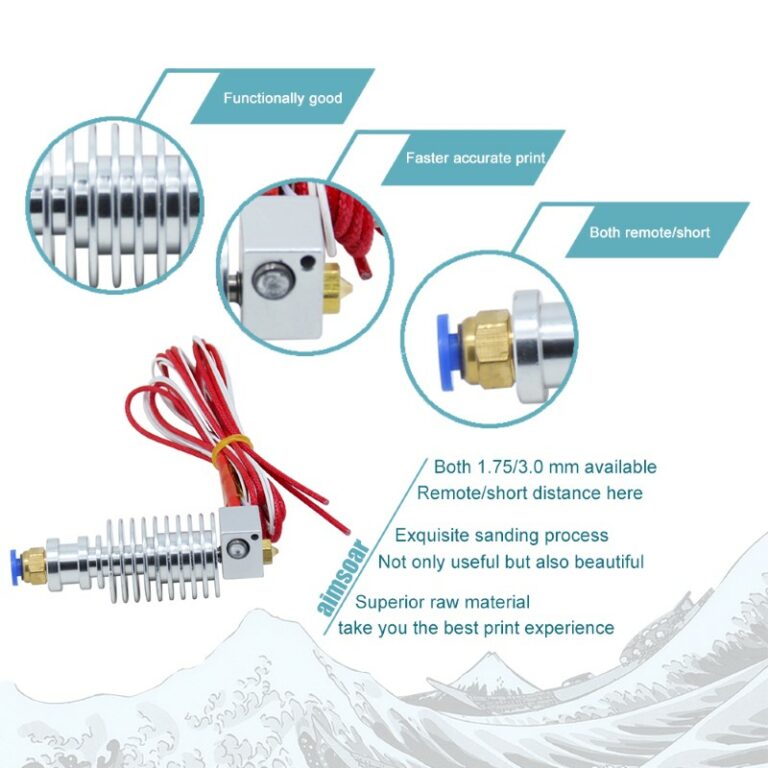 Functionally good

Faster accurate print

Both remote/short

aimsoar

Both 1.75/3.0 mm available
Remote/short distance here

Exquisite sanding process
Not only useful but also beautiful

Superior raw material
take you the best print experience